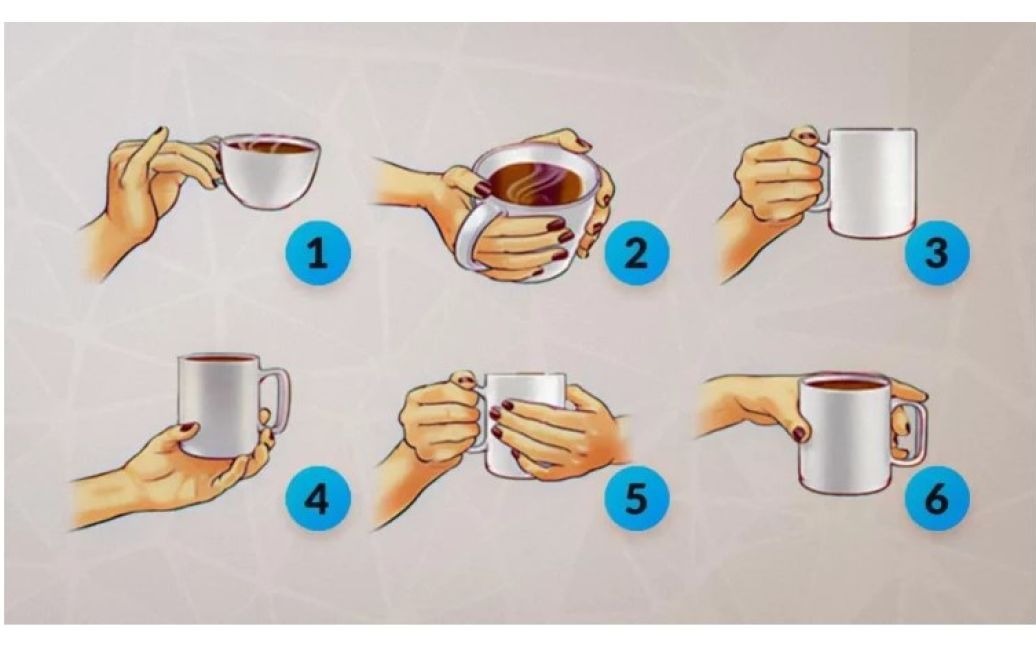 1
2
3
4
5
6