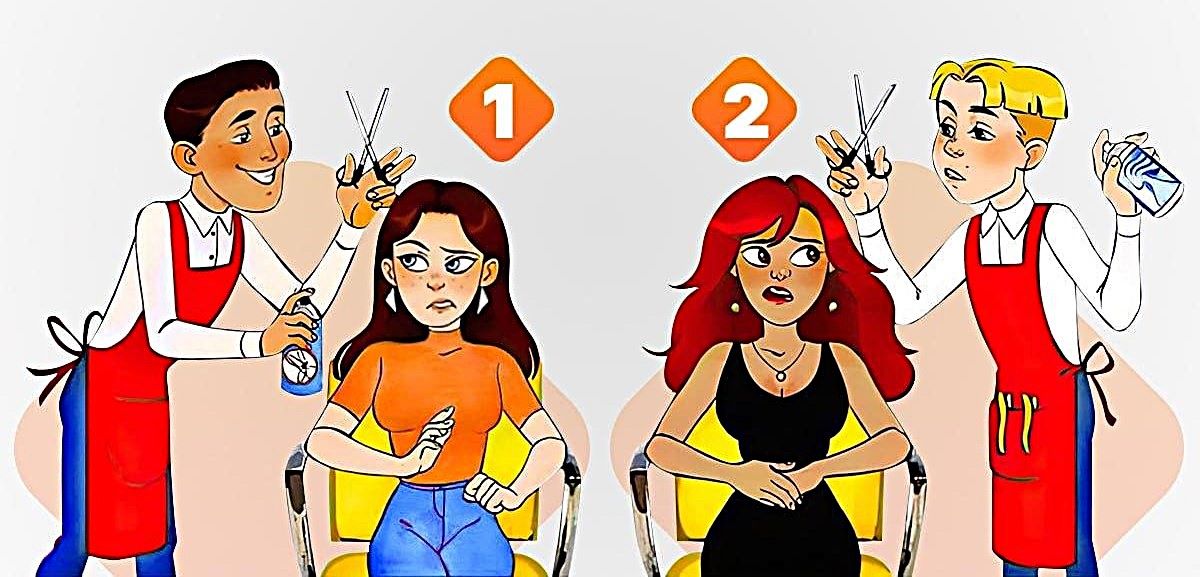 1

2