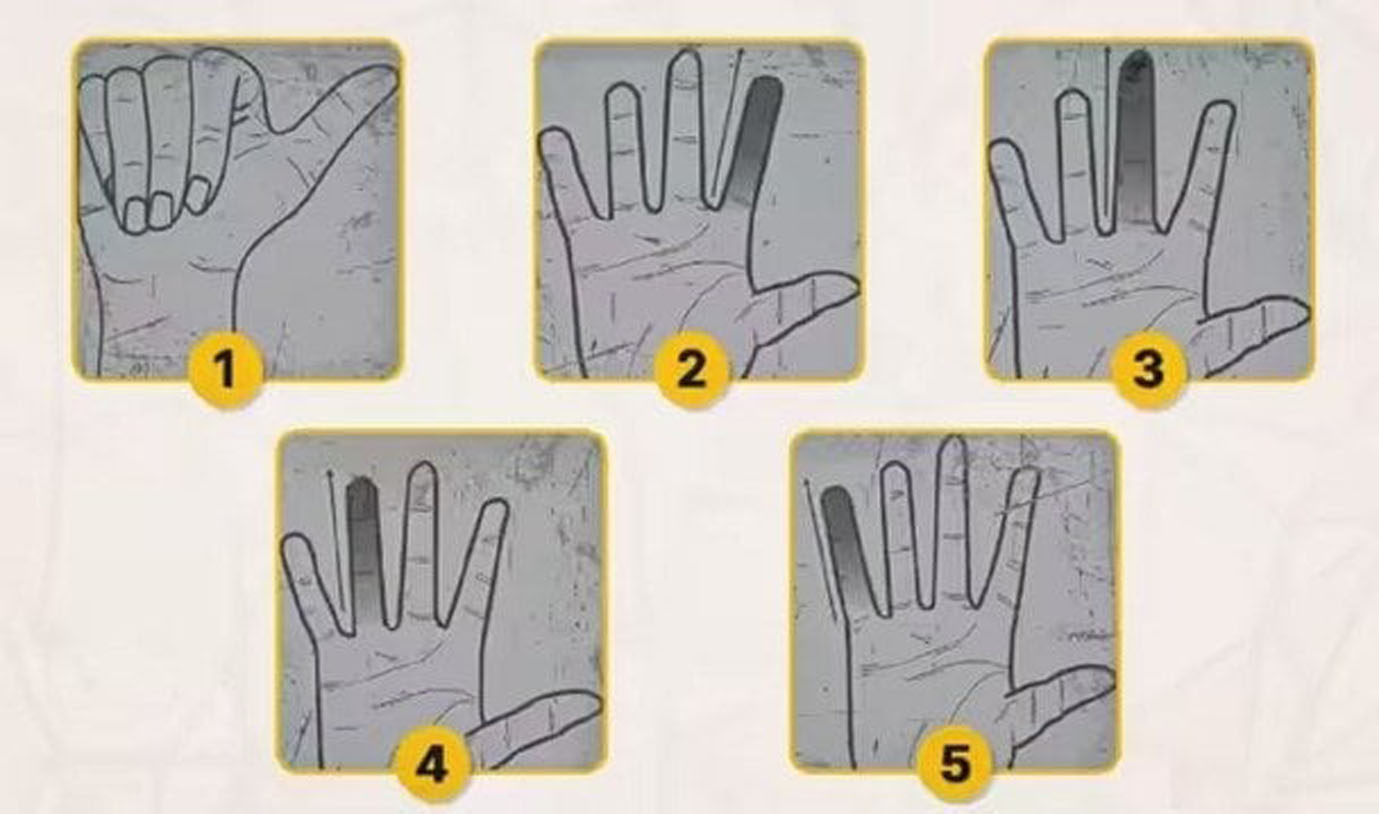 1
2
3
4
5