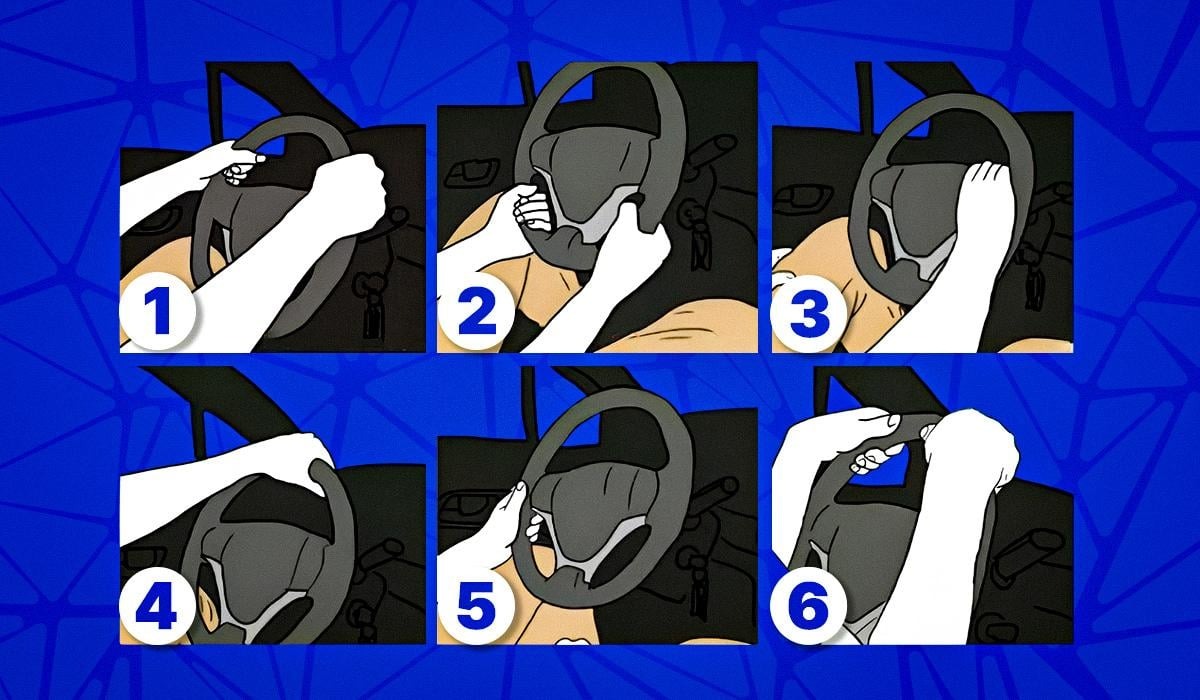 1
2
3
4
5
6