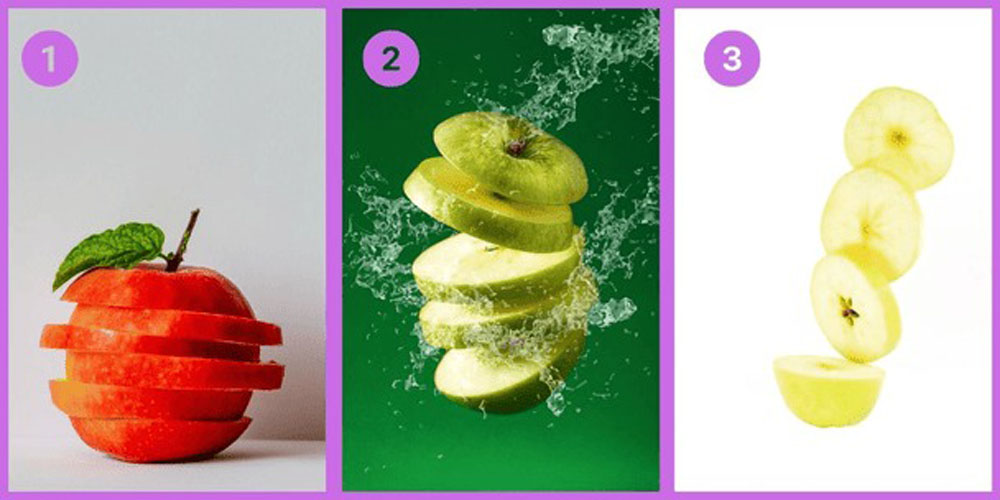 1

2

3