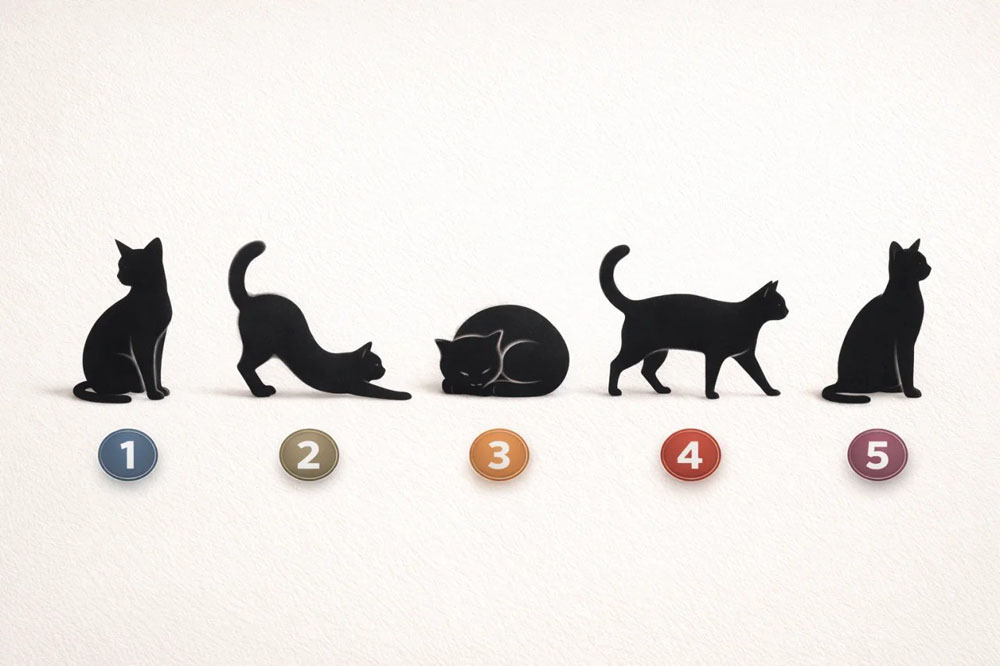 1 2 3 4 5